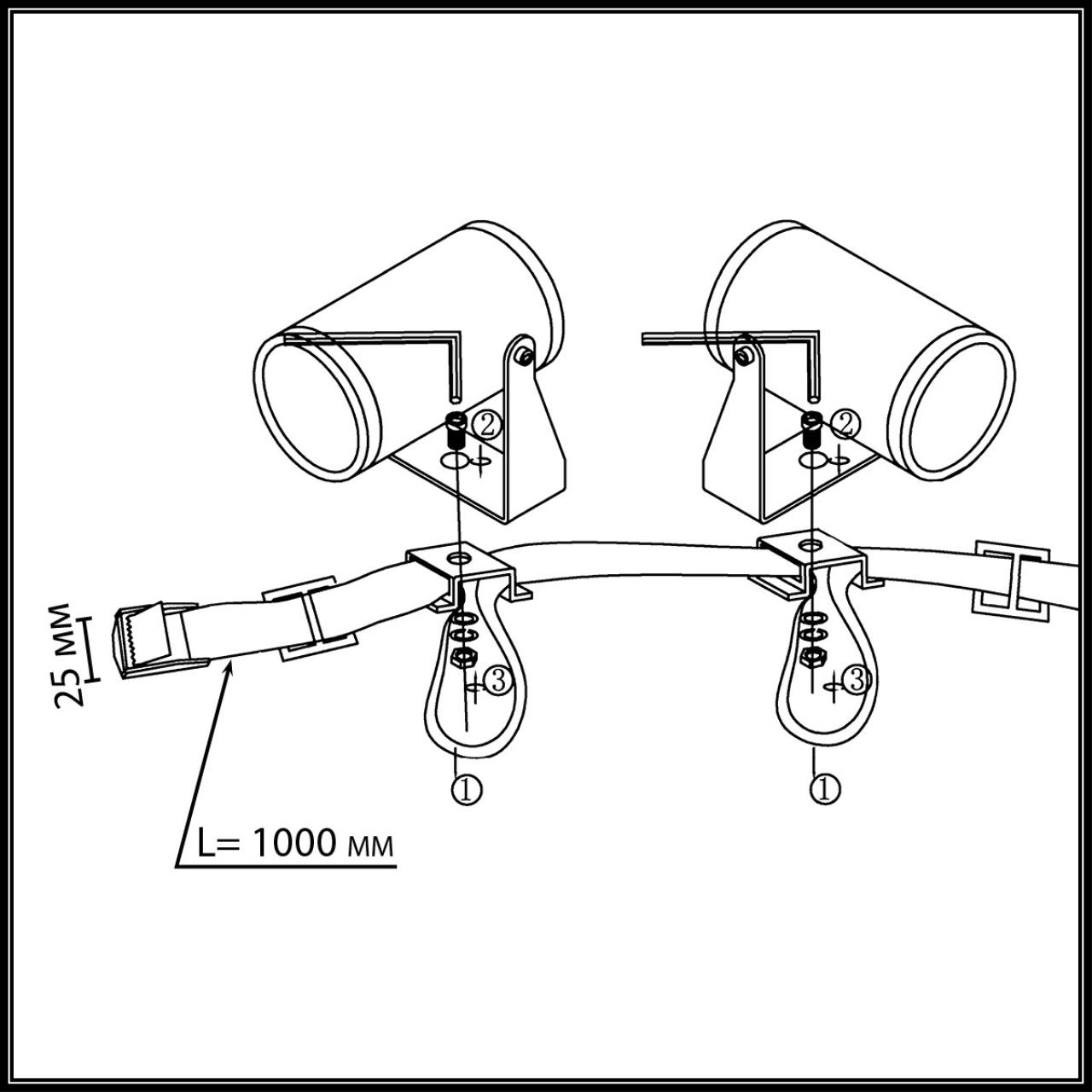 ②
②
25 мм
③
③
①
①
L= 1000 мм